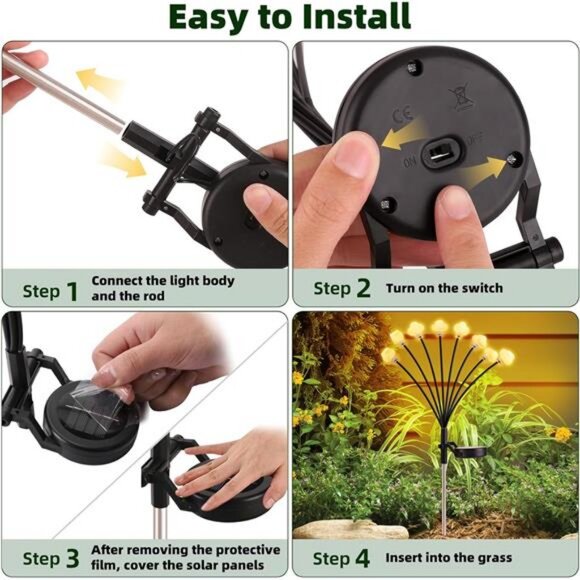 Easy to Install

CE

ON OFF

Step 1 Connect the light body and the rod

Step 2 Turn on the switch

Step 3 After removing the protective film, cover the solar panels

Step 4 Insert into the grass